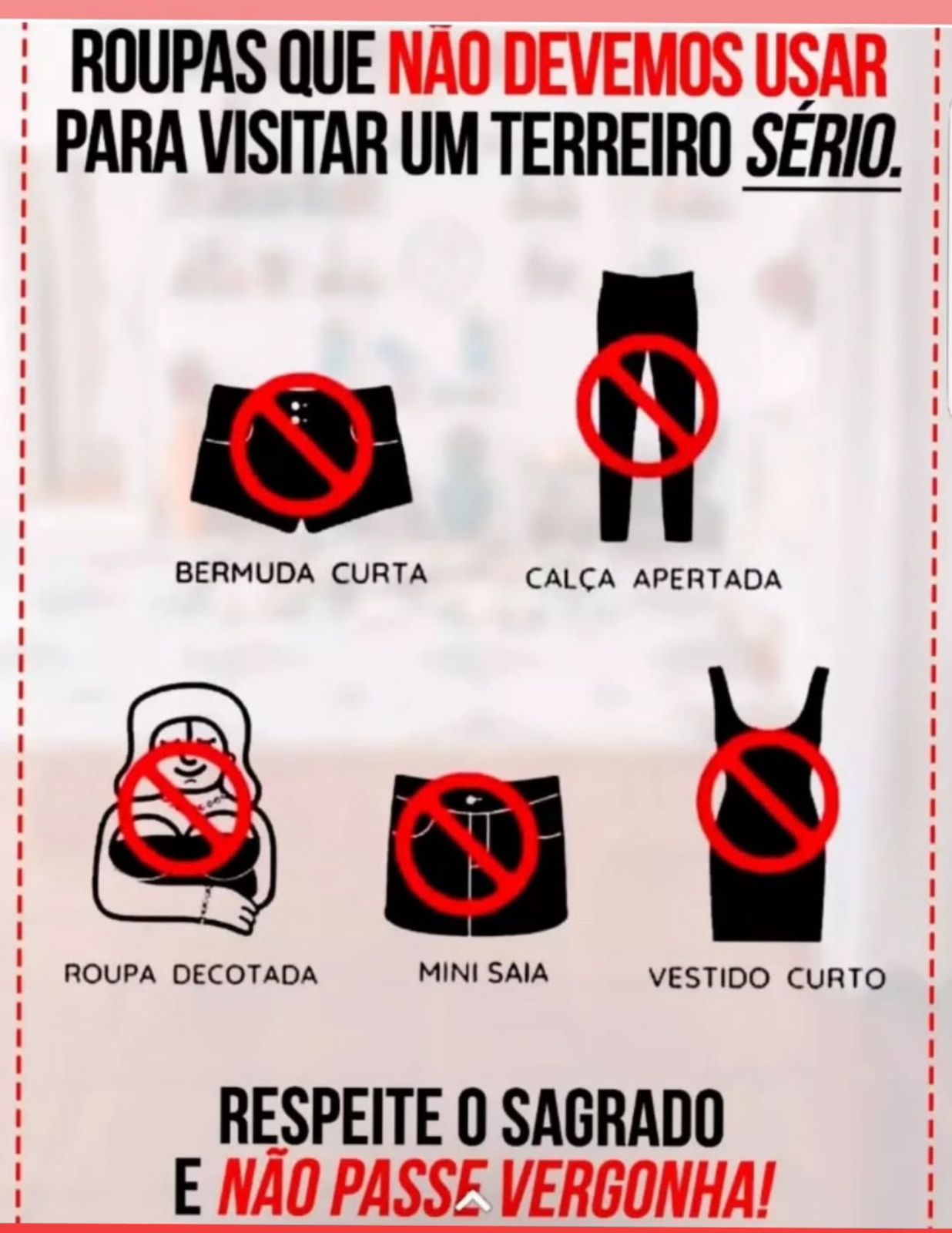 ROUPAS QUE NÃO DEVEMOS USAR PARA VISITAR UM TERREIRO SÉRIO.

BERMUDA CURTA

CALÇA APERTADA

ROUPA DECOTADA

MINI SAIA

VESTIDO CURTO

RESPEITE O SAGRADO E NÃO PASSE VERGONHA!